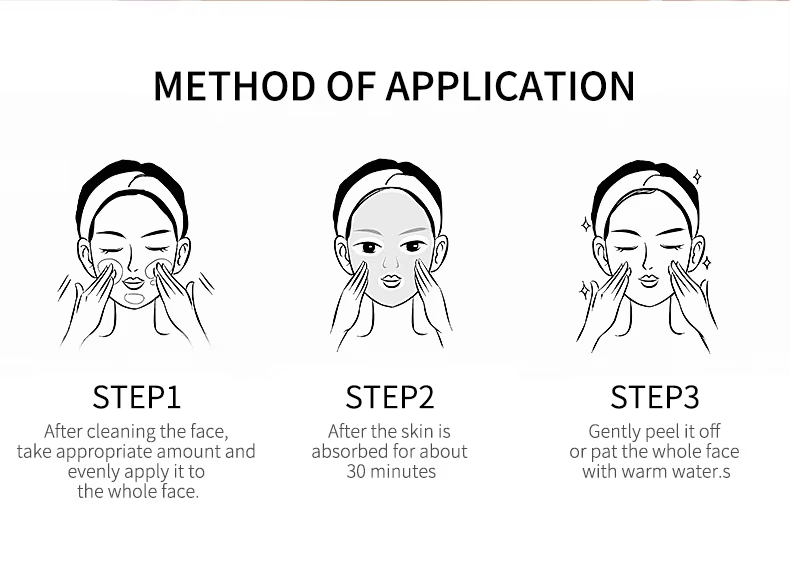 METHOD OF APPLICATION

STEP1
After cleaning the face, take appropriate amount and evenly apply it to the whole face.

STEP2
After the skin is absorbed for about 30 minutes

STEP3
Gently peel it off or pat the whole face with warm water.s